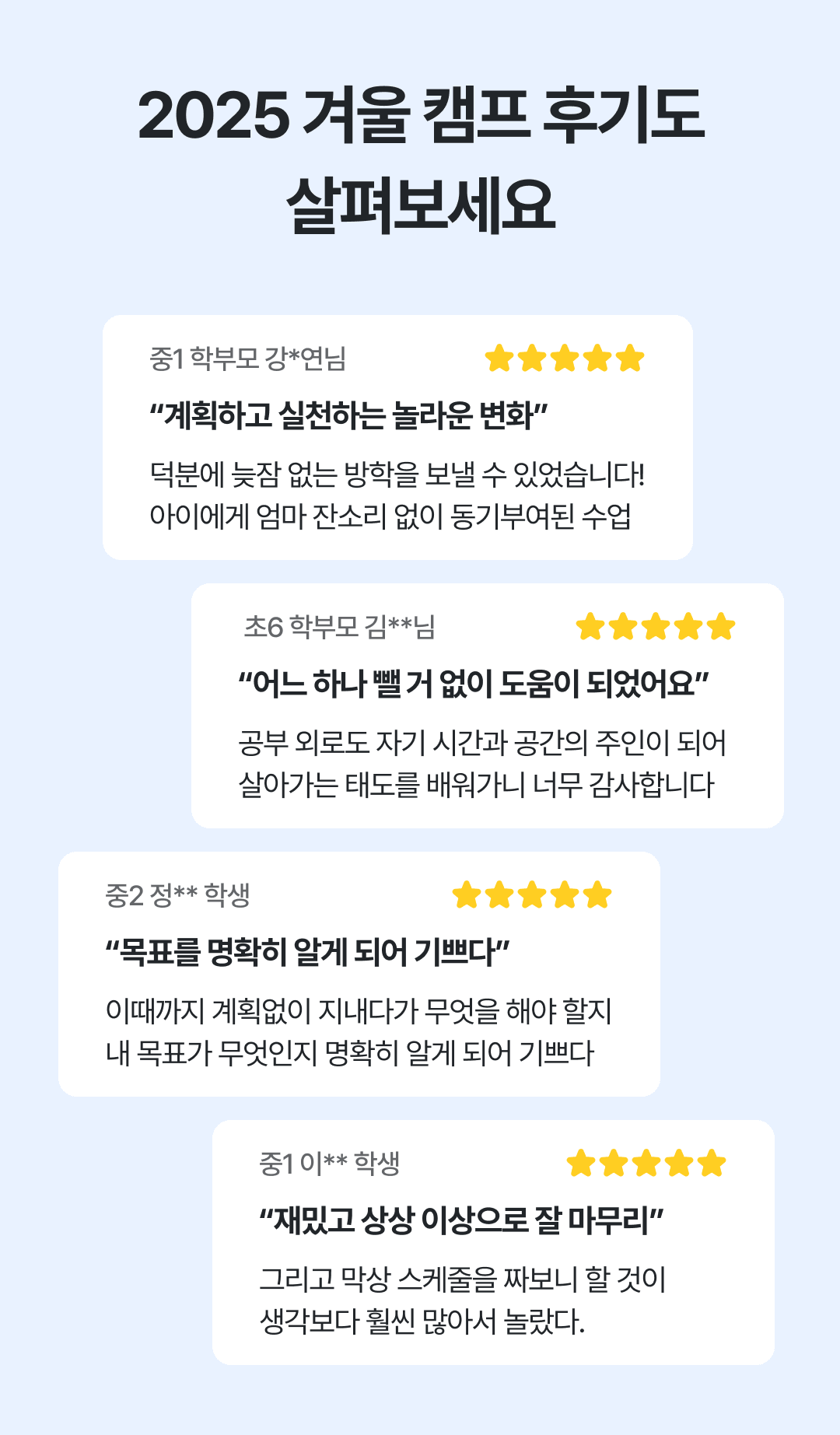 2025 겨울 캠프 후기도 살펴보세요

중1 학부모 강*연님

“계획하고 실천하는 놀라운 변화”

덕분에 늦잠 없는 방학을 보낼 수 있었습니다! 아이에게 엄마 잔소리 없이 동기부여된 수업

초6 학부모 김**님

“어느 하나 뺄 거 없이 도움이 되었어요”

공부 외로도 자기 시간과 공간의 주인이 되어 살아가는 태도를 배워가니 너무 감사합니다

중2 정** 학생

“목표를 명확히 알게 되어 기쁘다”

이때까지 계획없이 지내다가 무엇을 해야 할지 내 목표가 무엇인지 명확히 알게 되어 기쁘다

중1 이** 학생

“재밌고 상상 이상으로 잘 마무리”

그리고 막상 스케줄을 짜보니 할 것이 생각보다 훨씬 많아서 놀랐다.