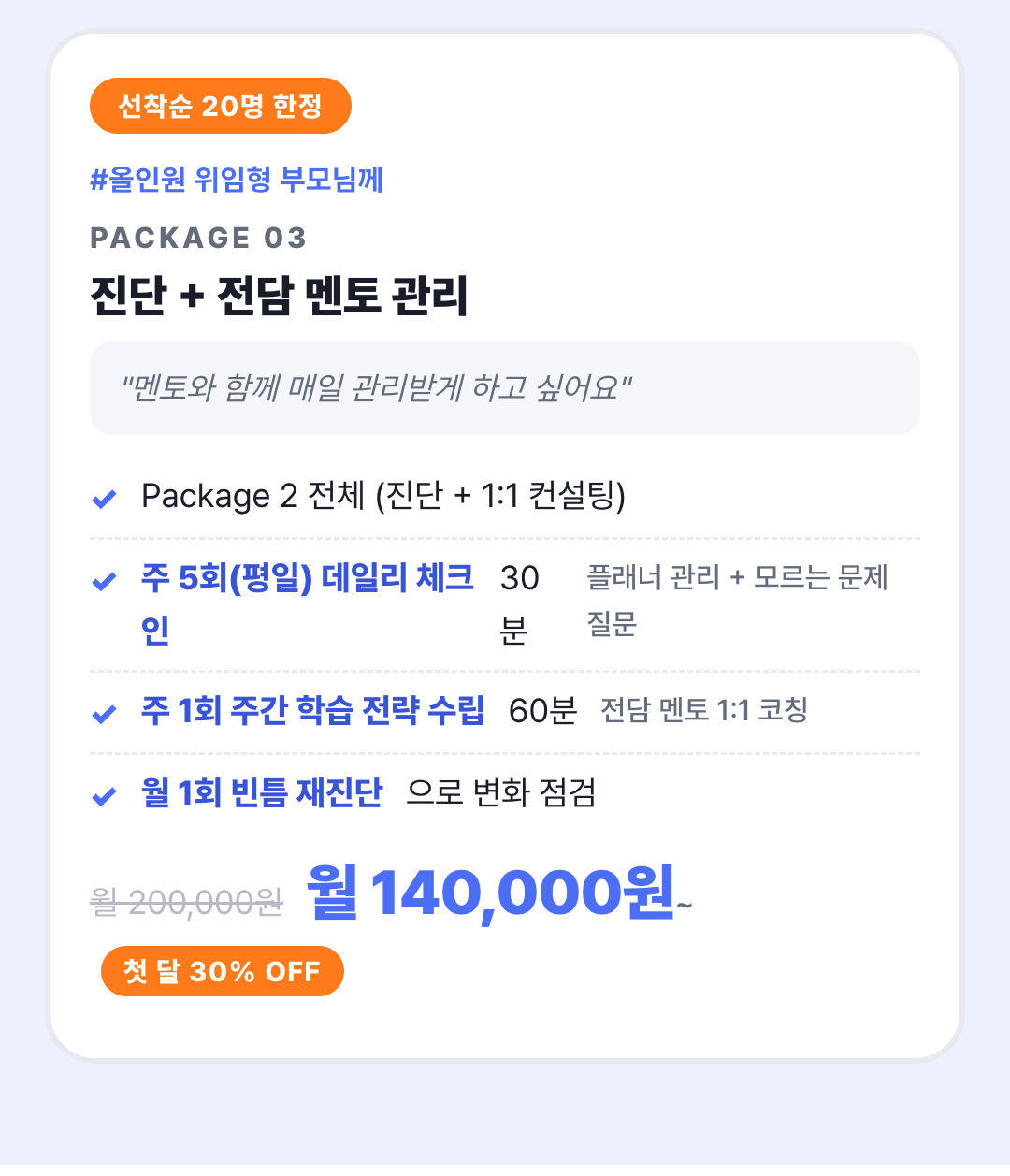 선착순 20명 한정

#올인원 위임형 부모님께

PACKAGE 03

진단 + 전담 멘토 관리

"멘토와 함께 매일 관리받게 하고 싶어요"

Package 2 전체 (진단 + 1:1 컨설팅)

주 5회(평일) 데일리 체크인 30분 플래너 관리 + 모르는 문제 질문

주 1회 주간 학습 전략 수립 60분 전담 멘토 1:1 코칭

월 1회 빈틈 재진단 으로 변화 점검

월 200,000원 월 140,000원~

첫 달 30% OFF