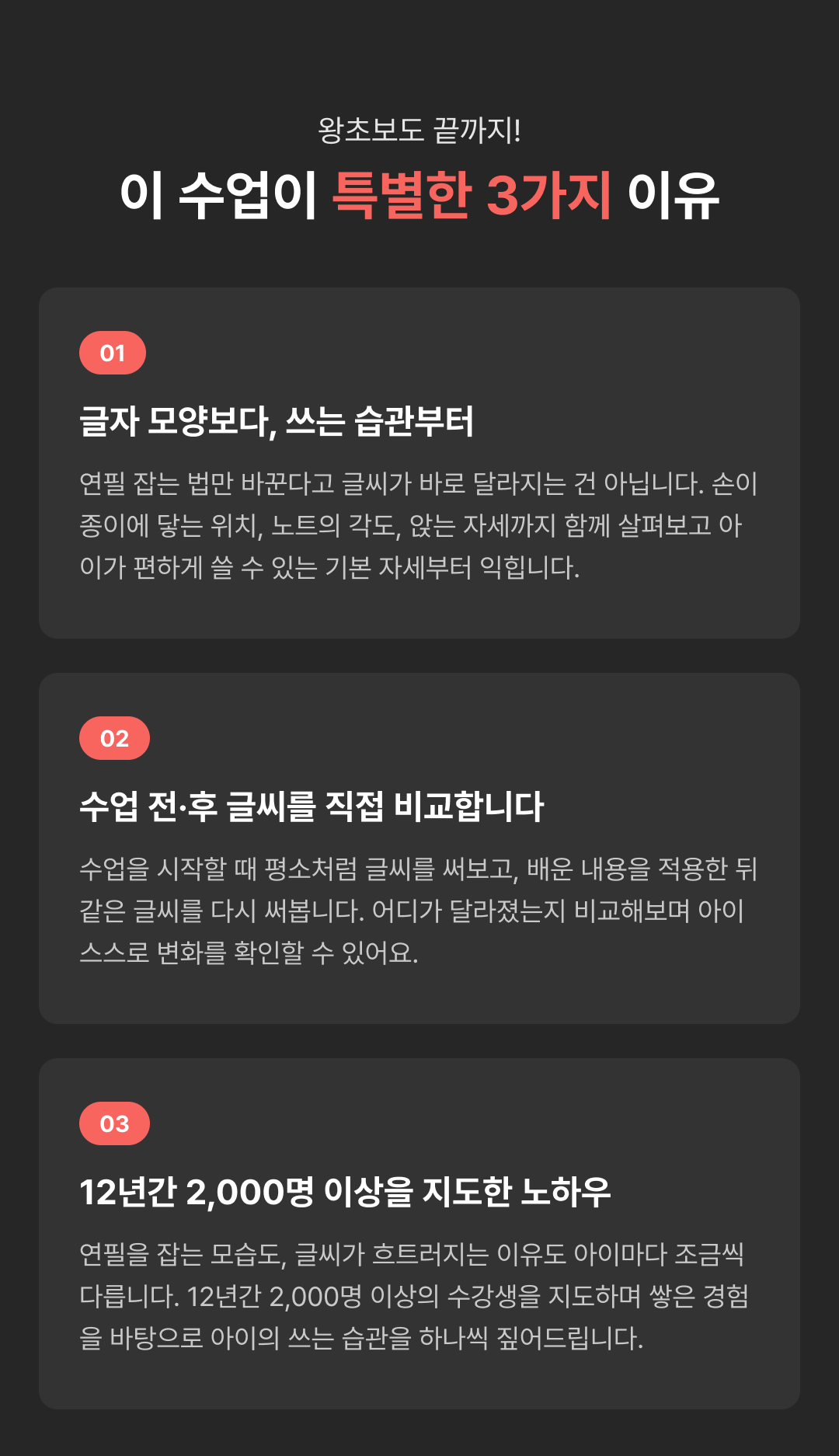 왕초보도 끝까지!

이 수업이 특별한 3가지 이유

01

글자 모양보다, 쓰는 습관부터

연필 잡는 법만 바꾼다고 글씨가 바로 달라지는 건 아닙니다. 손이 종이에 닿는 위치, 노트의 각도, 앉는 자세까지 함께 살펴보고 아이가 편하게 쓸 수 있는 기본 자세부터 익힙니다.

02

수업 전·후 글씨를 직접 비교합니다

수업을 시작할 때 평소처럼 글씨를 써보고, 배운 내용을 적용한 뒤 같은 글씨를 다시 써봅니다. 어디가 달라졌는지 비교해보며 아이 스스로 변화를 확인할 수 있어요.

03

12년간 2,000명 이상을 지도한 노하우

연필을 잡는 모습도, 글씨가 흐트러지는 이유도 아이마다 조금씩 다릅니다. 12년간 2,000명 이상의 수강생을 지도하며 쌓은 경험을 바탕으로 아이의 쓰는 습관을 하나씩 짚어드립니다.