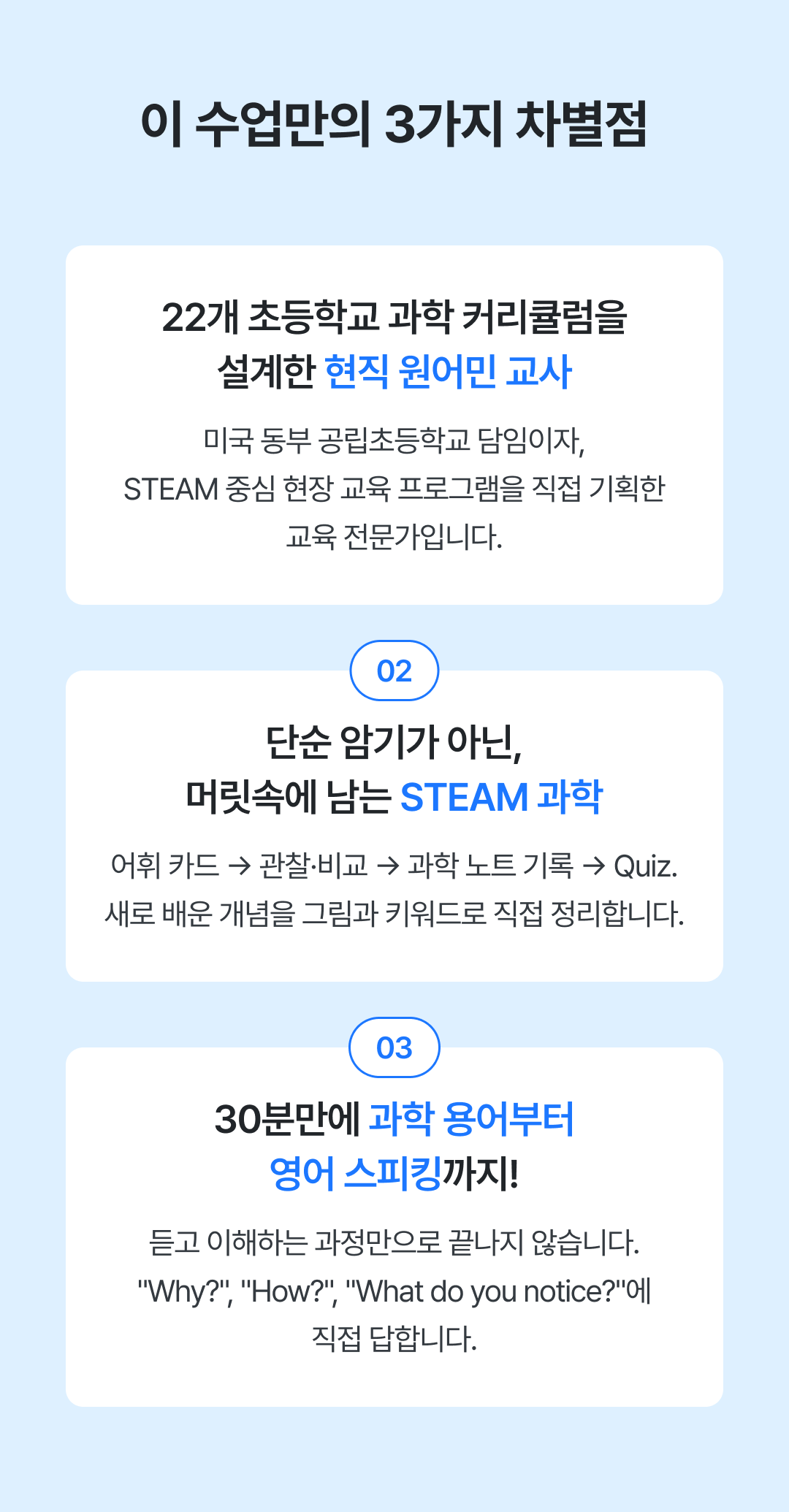 이 수업만의 3가지 차별점

22개 초등학교 과학 커리큘럼을 설계한 현직 원어민 교사

미국 동부 공립초등학교 담임이자, STEAM 중심 현장 교육 프로그램을 직접 기획한 교육 전문가입니다.

02

단순 암기가 아닌, 머릿속에 남는 STEAM 과학

어휘 카드 → 관찰·비교 → 과학 노트 기록 → Quiz. 새로 배운 개념을 그림과 키워드로 직접 정리합니다.

03

30분만에 과학 용어부터 영어 스피킹까지!

듣고 이해하는 과정만으로 끝나지 않습니다. "Why?", "How?", "What do you notice?"에 직접 답합니다.