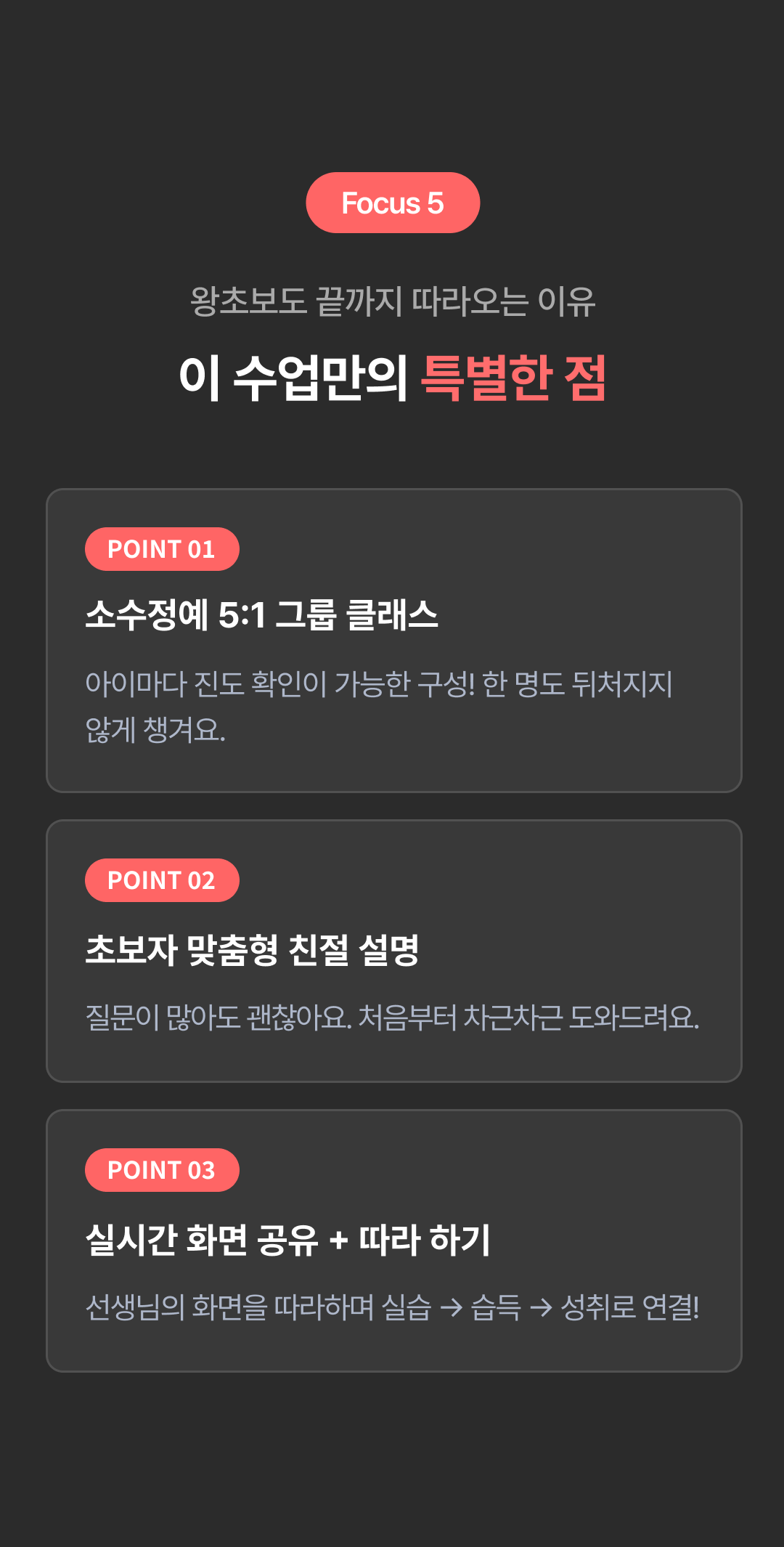 Focus 5

왕초보도 끝까지 따라오는 이유

이 수업만의 특별한 점

POINT 01

소수정예 5:1 그룹 클래스

아이마다 진도 확인이 가능한 구성! 한 명도 뒤처지지 않게 챙겨요.

POINT 02

초보자 맞춤형 친절 설명

질문이 많아도 괜찮아요. 처음부터 차근차근 도와드려요.

POINT 03

실시간 화면 공유 + 따라 하기

선생님의 화면을 따라하며 실습 → 습득 → 성취로 연결!