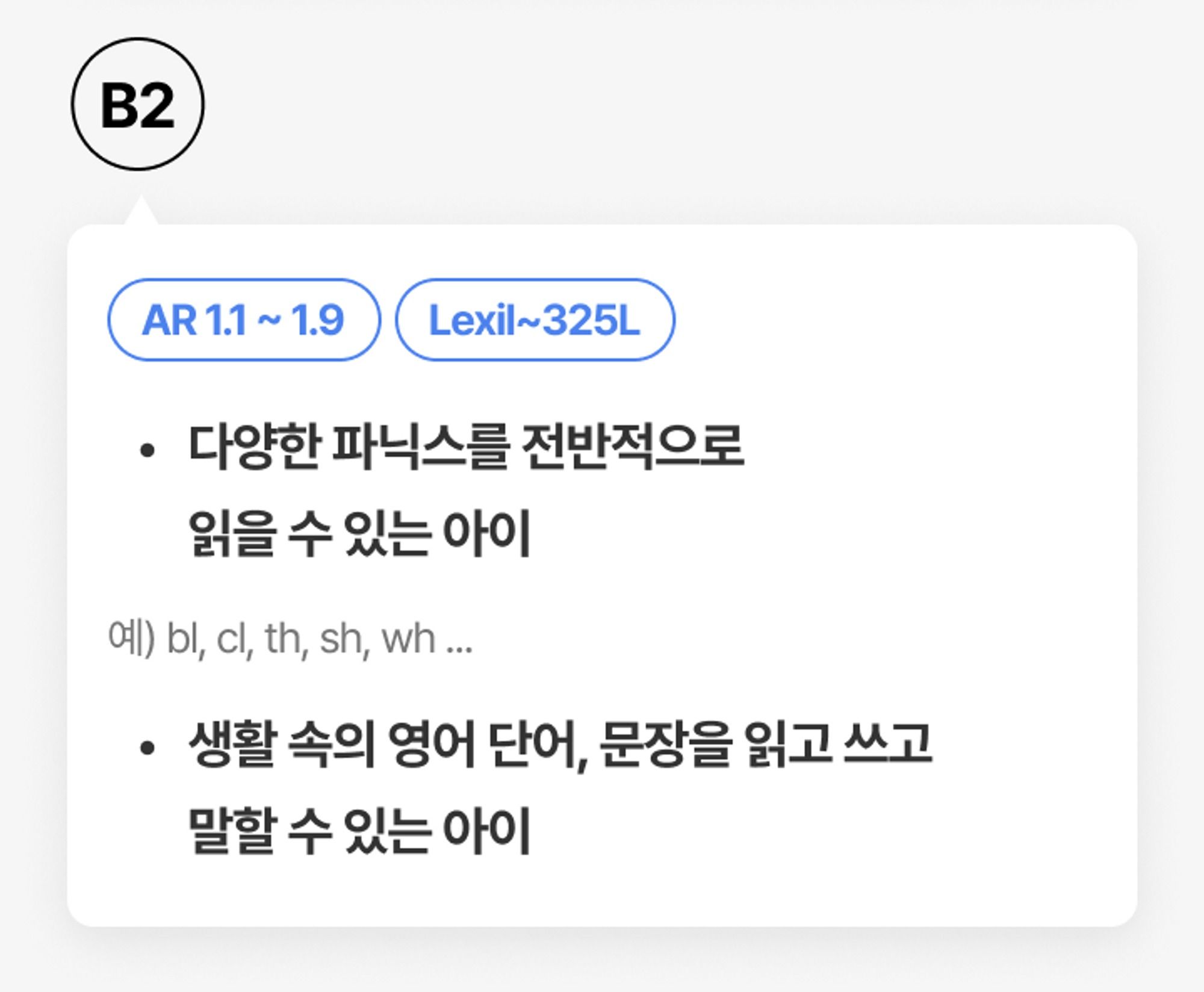 B2

AR 1.1 ~ 1.9

Lexil~325L

• 다양한 파닉스를 전반적으로 읽을 수 있는 아이

예) bl, cl, th, sh, wh ...

• 생활 속의 영어 단어, 문장을 읽고 쓰고 말할 수 있는 아이