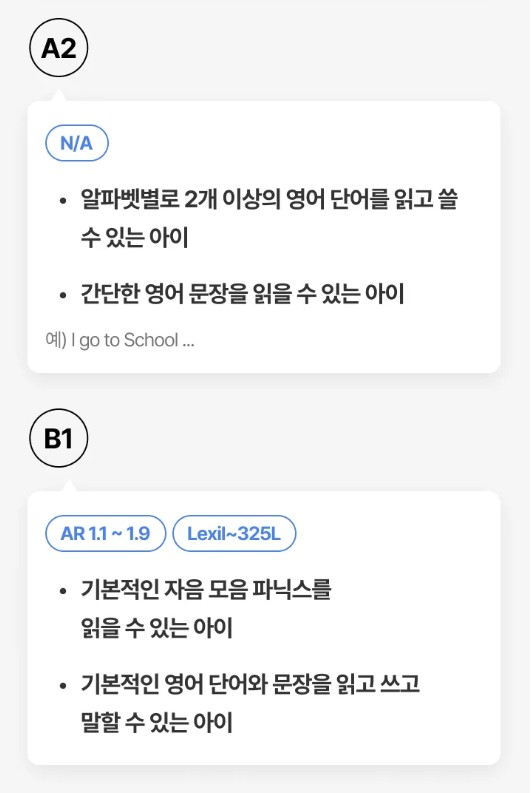 A2

N/A

• 알파벳별로 2개 이상의 영어 단어를 읽고 쓸 수 있는 아이

• 간단한 영어 문장을 읽을 수 있는 아이

예) I go to School ...

B1

AR 1.1 ~ 1.9 Lexil~325L

• 기본적인 자음 모음 파닉스를 읽을 수 있는 아이

• 기본적인 영어 단어와 문장을 읽고 쓰고 말할 수 있는 아이