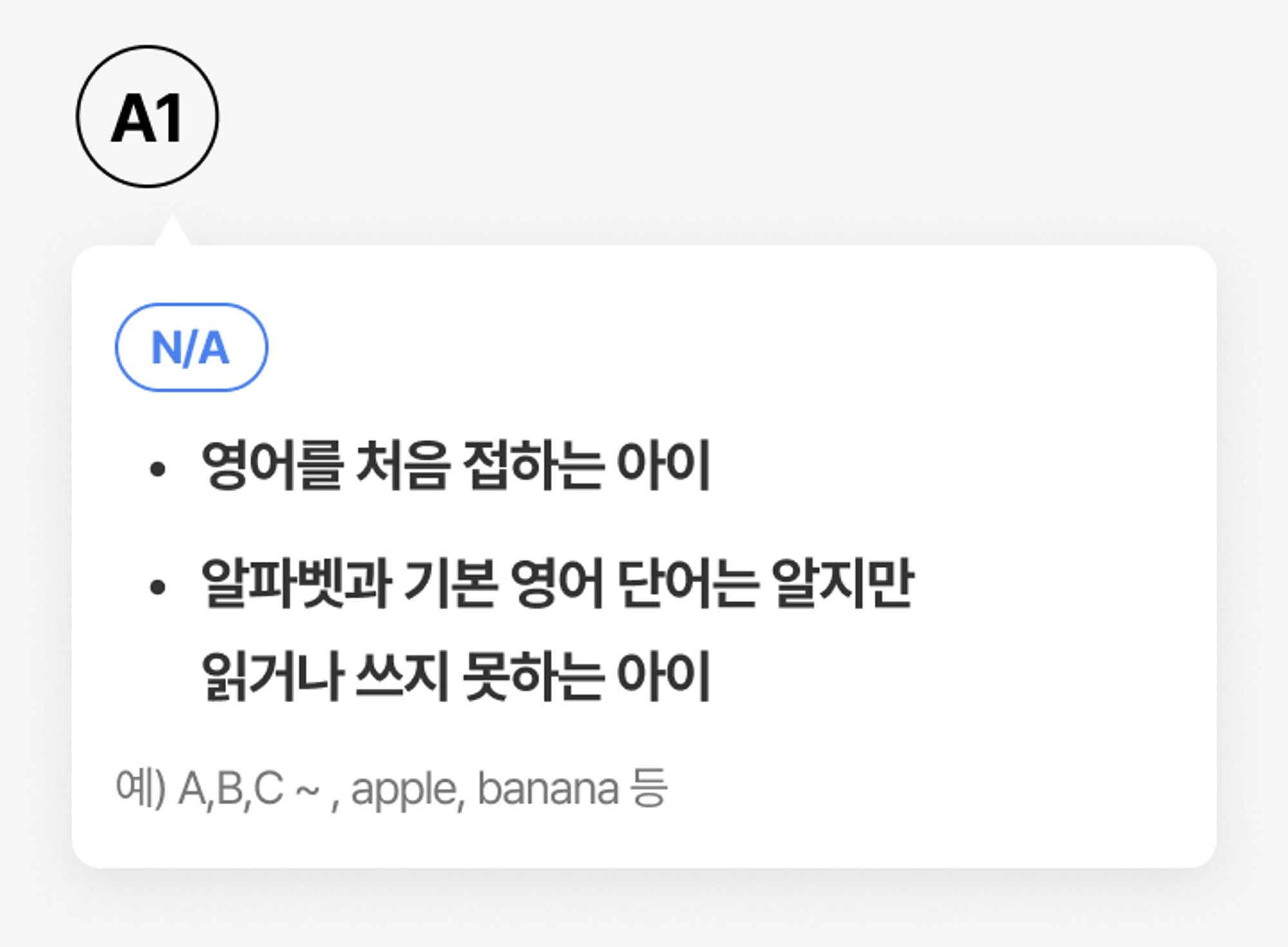 A1

N/A

• 영어를 처음 접하는 아이
• 알파벳과 기본 영어 단어는 알지만 읽거나 쓰지 못하는 아이

예) A,B,C ~ , apple, banana 등