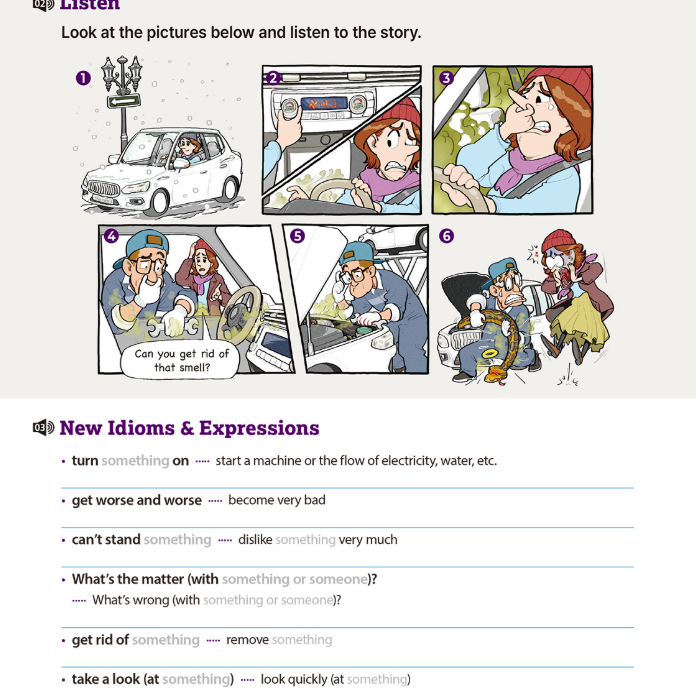 02 Listen

Look at the pictures below and listen to the story.

1

2

3

4

Can you get rid of that smell?

5

6

03 New Idioms & Expressions

• turn something on ····· start a machine or the flow of electricity, water, etc.

• get worse and worse ····· become very bad

• can't stand something ····· dislike something very much

• What's the matter (with something or someone)?
····· What's wrong (with something or someone)?

• get rid of something ····· remove something

• take a look (at something) ····· look quickly (at something)