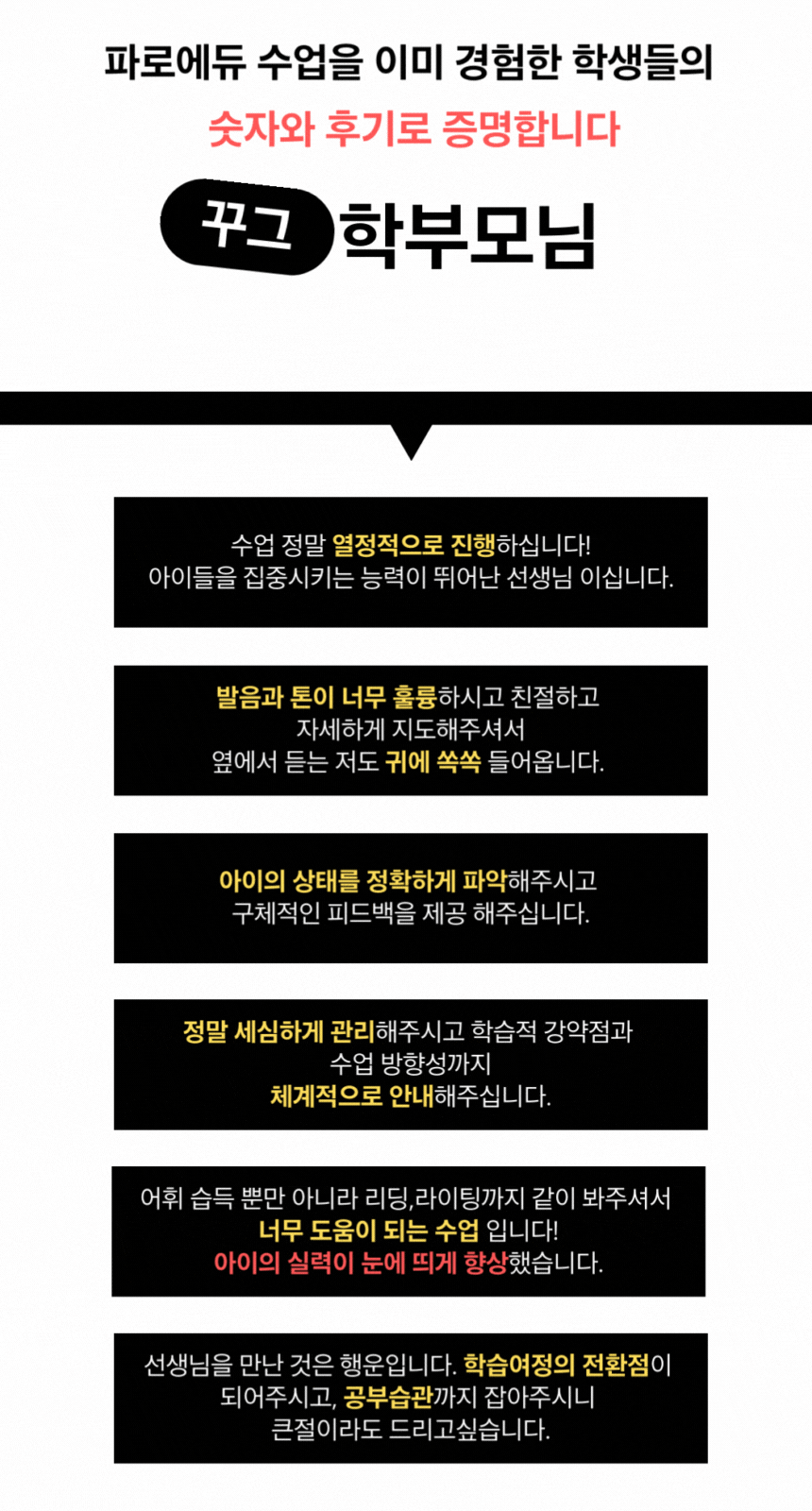 파로에듀 수업을 이미 경험한 학생들의

숫자와 후기로 증명합니다

꾸그 학부모님

수업 정말 열정적으로 진행하십니다!
아이들을 집중시키는 능력이 뛰어난 선생님 이십니다.

발음과 톤이 너무 훌륭하시고 친절하고
자세하게 지도해주셔서
옆에서 듣는 저도 귀에 쏙쏙 들어옵니다.

아이의 상태를 정확하게 파악해주시고
구체적인 피드백을 제공 해주십니다.

정말 세심하게 관리해주시고 학습적 강약점과
수업 방향성까지
체계적으로 안내해주십니다.

어휘 습득 뿐만 아니라 리딩,라이팅까지 같이 봐주셔서
너무 도움이 되는 수업 입니다!
아이의 실력이 눈에 띄게 향상했습니다.

선생님을 만난 것은 행운입니다. 학습여정의 전환점이
되어주시고, 공부습관까지 잡아주시니
큰절이라도 드리고싶습니다.